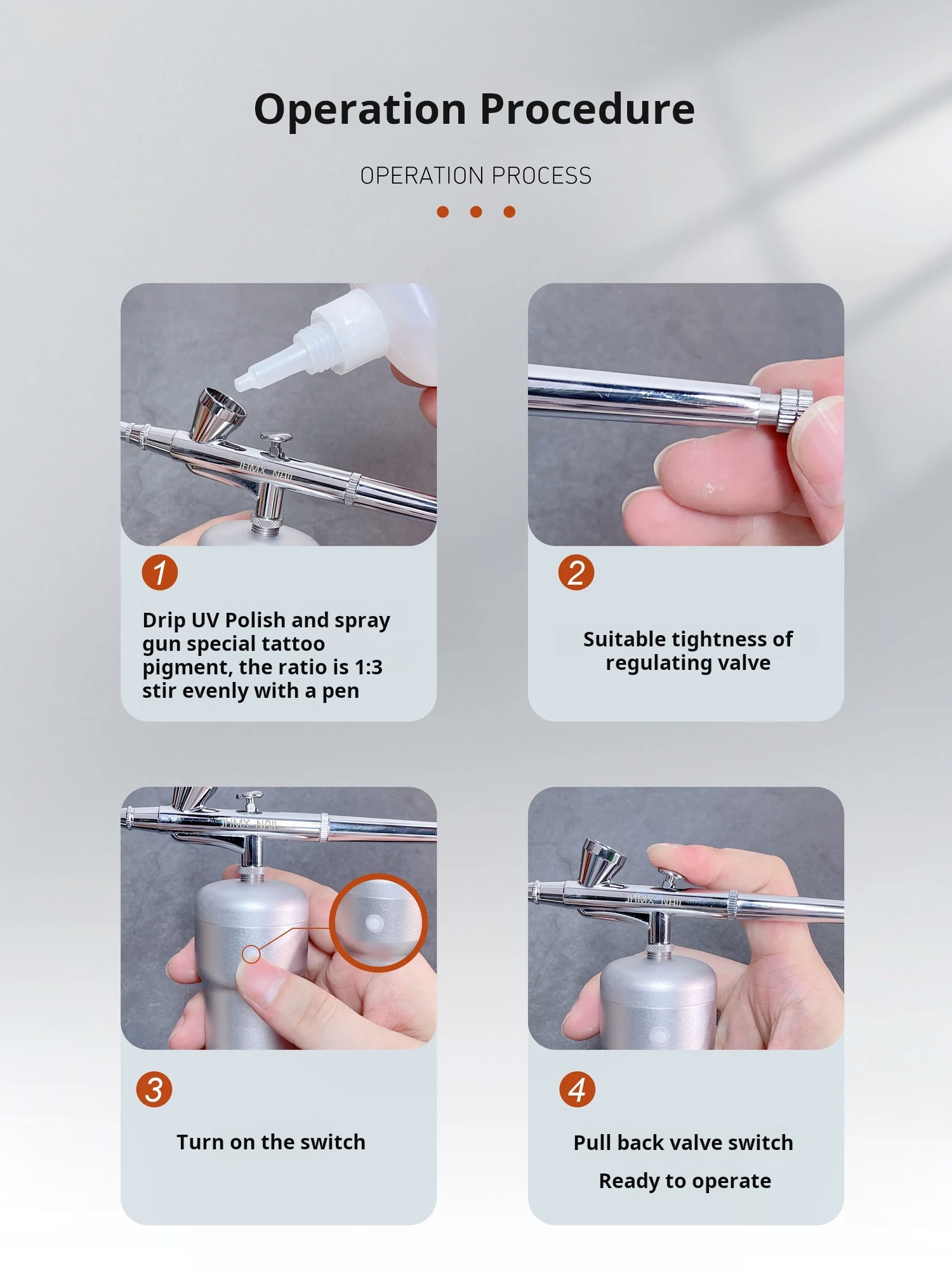 Operation Procedure

OPERATION PROCESS

IHMX NAIL

1

Drip UV Polish and spray gun special tattoo pigment, the ratio is 1:3 stir evenly with a pen

2

Suitable tightness of regulating valve

IHMX NAIL

3

Turn on the switch

IHMX NAIL

4

Pull back valve switch

Ready to operate